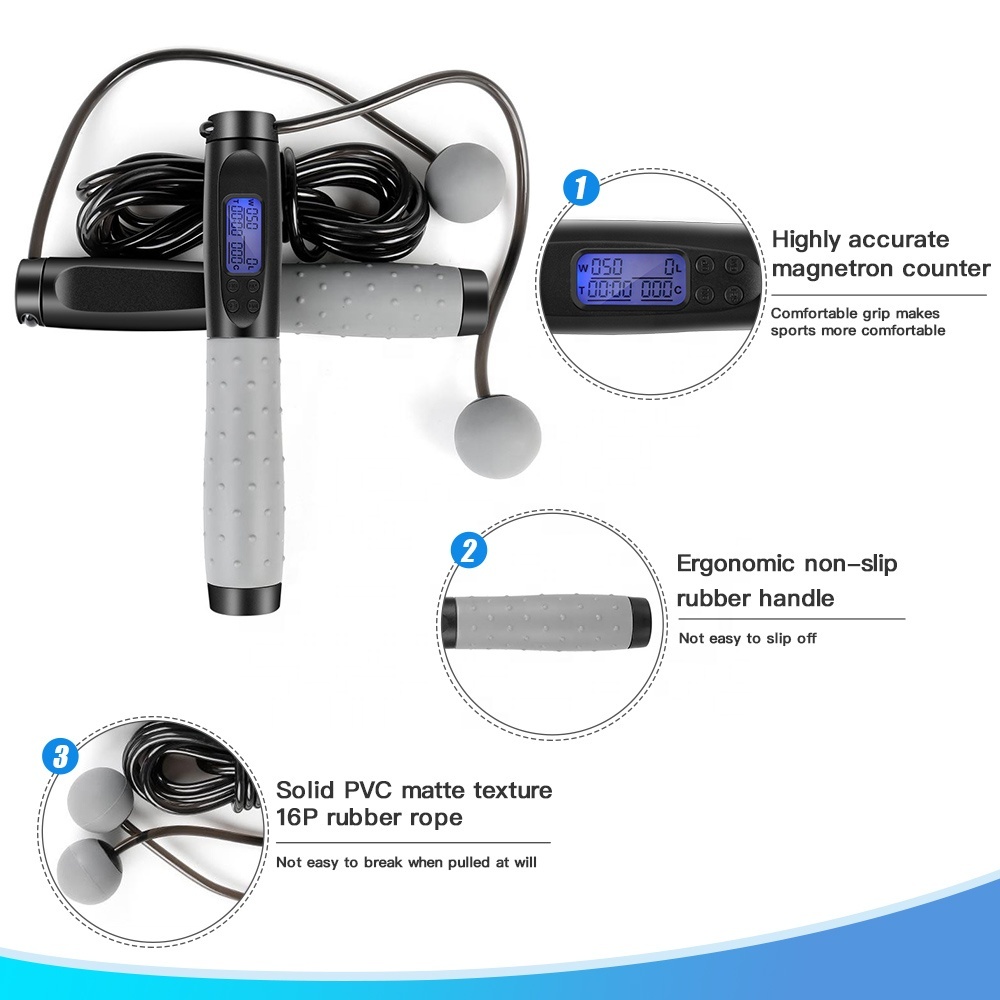 W 050 0 L
T 00:00 000 C

1

W 050 0 L
T 00:00 000 C

Highly accurate magnetron counter

Comfortable grip makes sports more comfortable

2

Ergonomic non-slip rubber handle

Not easy to slip off

3

Solid PVC matte texture 16P rubber rope

Not easy to break when pulled at will