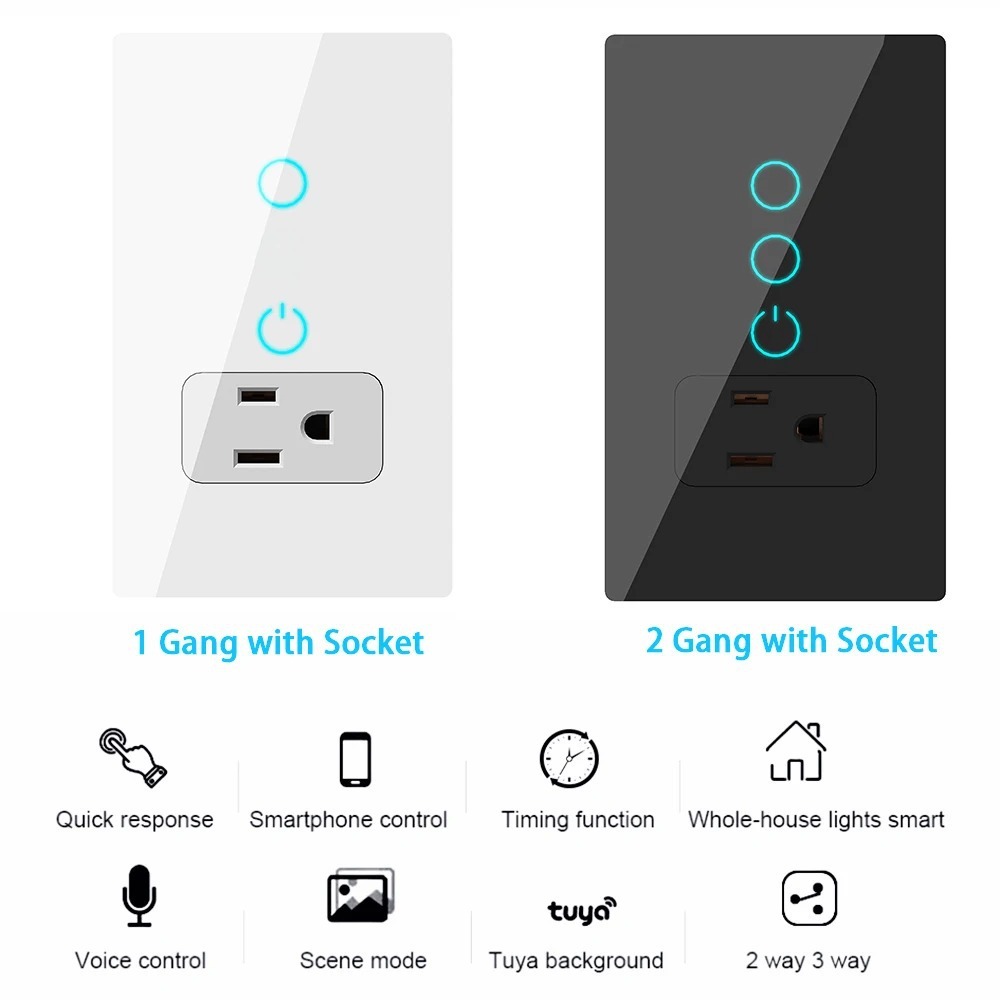 1 Gang with Socket

2 Gang with Socket

Quick response

Smartphone control

Timing function

Whole-house lights smart

Voice control

Scene mode

tuya

Tuya background

2 way 3 way