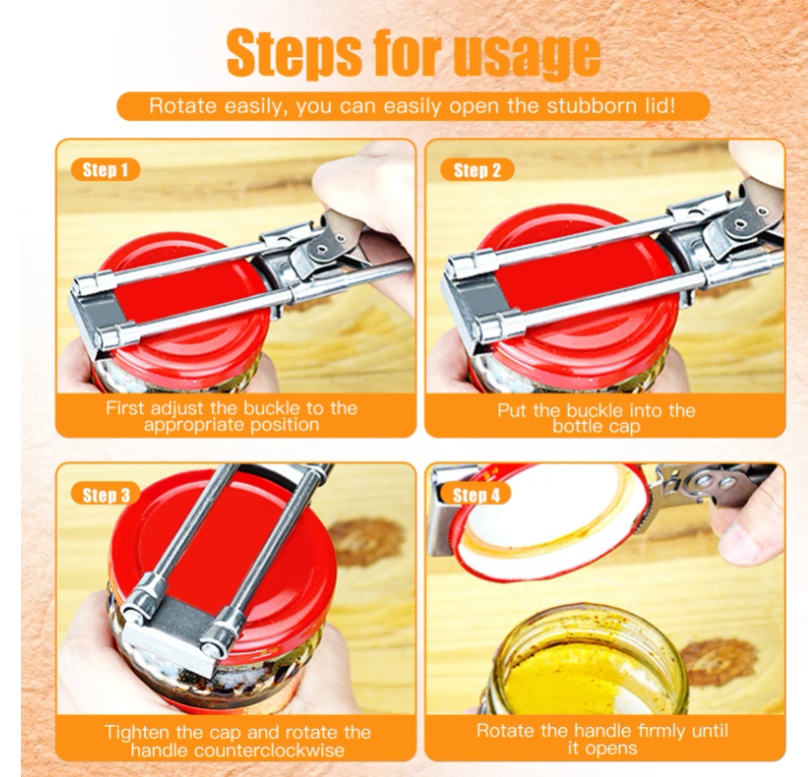 Steps for usage

Rotate easily, you can easily open the stubborn lid!

Step 1

First adjust the buckle to the appropriate position

Step 2

Put the buckle into the bottle cap

Step 3

Tighten the cap and rotate the handle counterclockwise

Step 4

Rotate the handle firmly until it opens