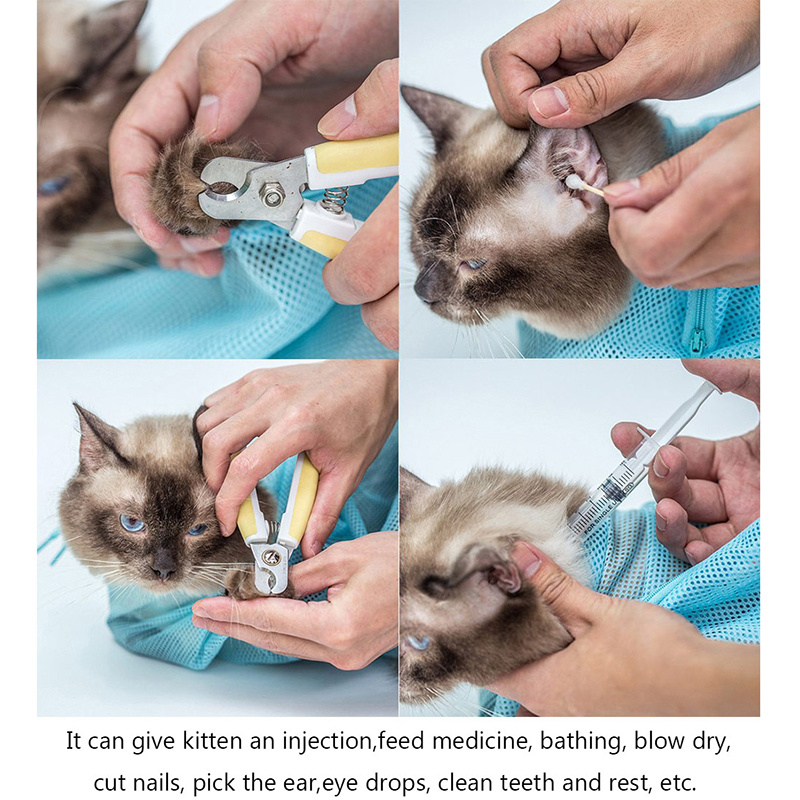 It can give kitten an injection,feed medicine, bathing, blow dry, cut nails, pick the ear,eye drops, clean teeth and rest, etc.