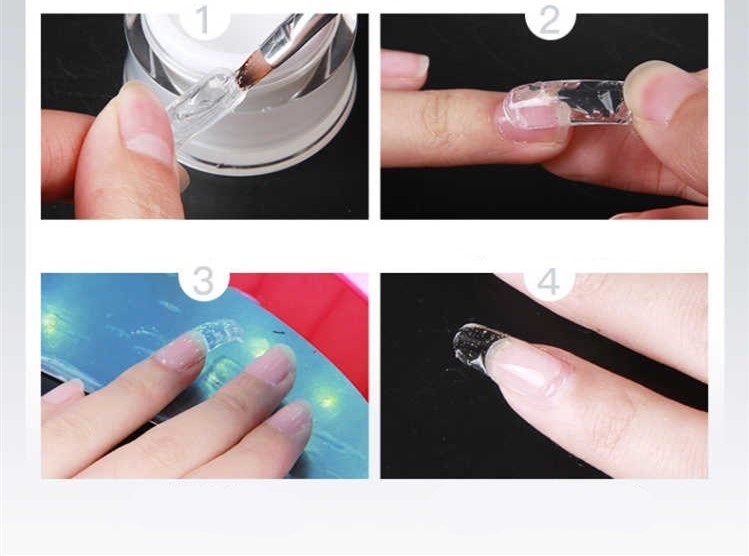 1

2

3

4